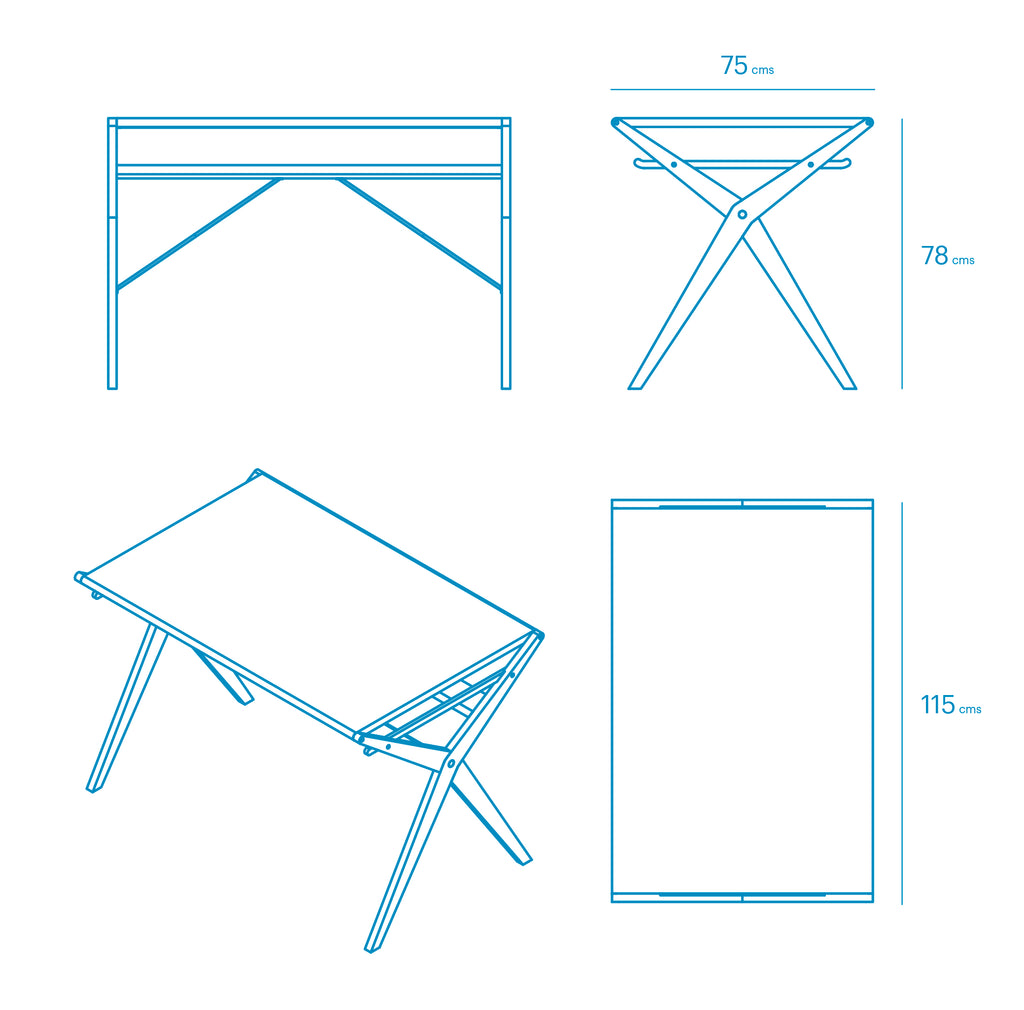 75 cms

78 cms

115 cms